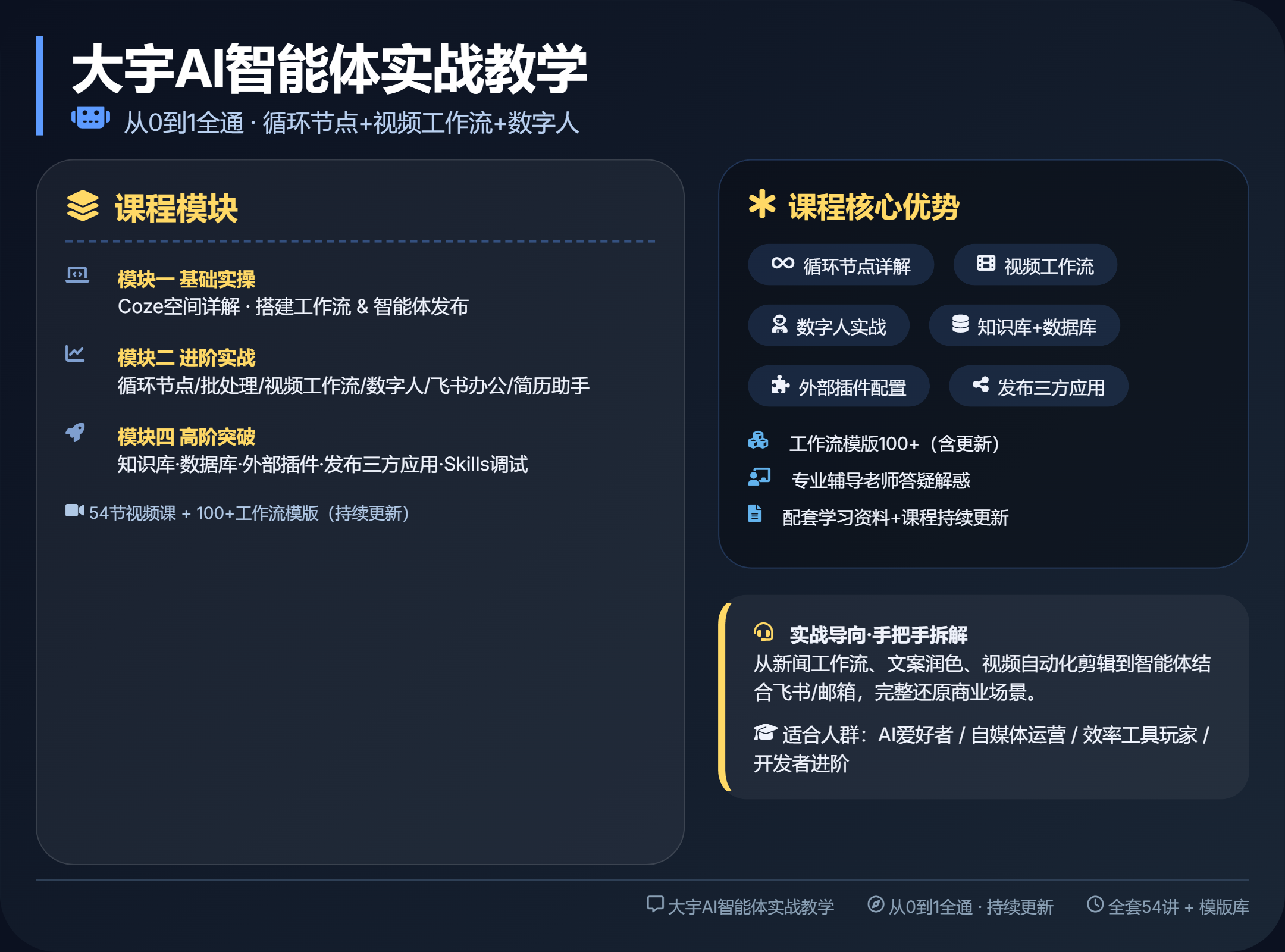 大宇AI智能体实战教学

从0到1全通 · 循环节点+视频工作流+数字人

课程模块

模块一 基础实操
Coze空间详解 · 搭建工作流 & 智能体发布

模块二 进阶实战
循环节点/批处理/视频工作流/数字人/飞书办公/简历助手

模块四 高阶突破
知识库·数据库·外部插件·发布三方应用·Skills调试

54节视频课 + 100+工作流模版（持续更新）

课程核心优势

循环节点详解 视频工作流

数字人实战 知识库+数据库

外部插件配置 发布三方应用

工作流模版100+（含更新）

专业辅导老师答疑解惑

配套学习资料+课程持续更新

实战导向·手把手拆解
从新闻工作流、文案润色、视频自动化剪辑到智能体结合飞书/邮箱，完整还原商业场景。

适合人群：AI爱好者 / 自媒体运营 / 效率工具玩家 / 开发者进阶

大宇AI智能体实战教学 从0到1全通 · 持续更新 全套54讲 + 模版库